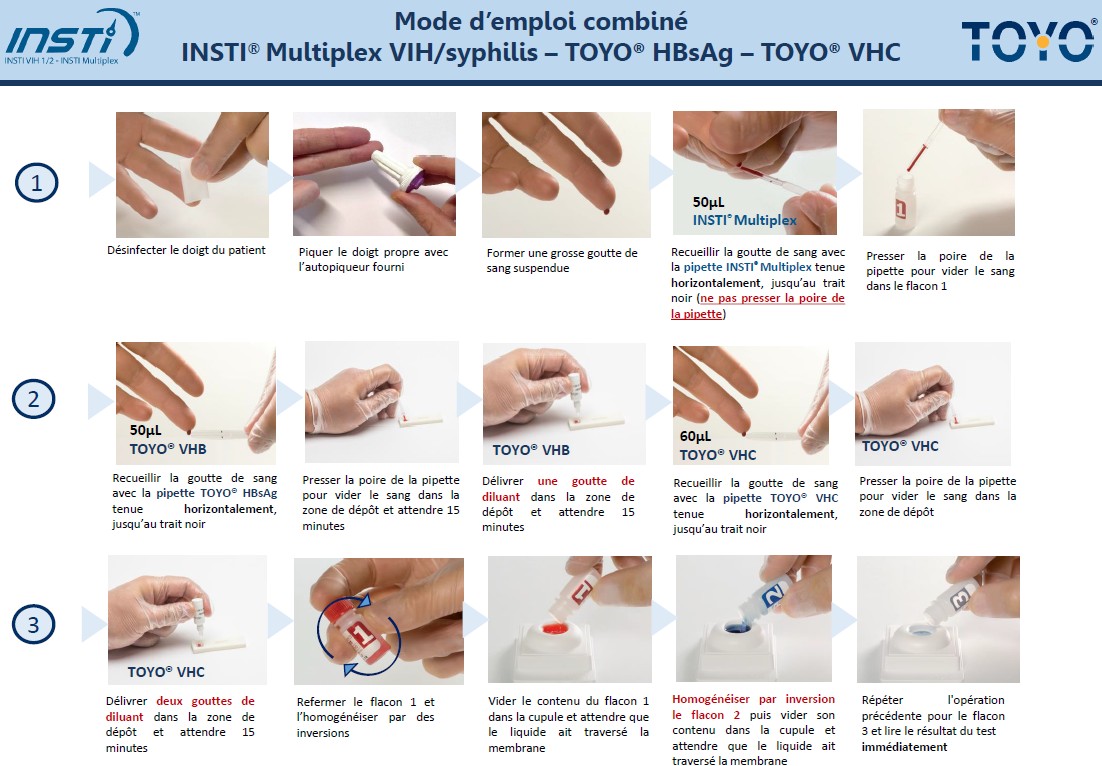 INSTI™
INSTI VIH 1/2 - INSTI Multiplex

Mode d'emploi combiné
INSTI® Multiplex VIH/syphilis – TOYO® HBsAg – TOYO® VHC

TOYO®

1

Désinfecter le doigt du patient

Piquer le doigt propre avec l'autopiqueur fourni

Former une grosse goutte de sang suspendue

50µL
INSTI® Multiplex

Recueillir la goutte de sang avec la pipette INSTI® Multiplex tenue horizontalement, jusqu'au trait noir (ne pas presser la poire de la pipette)

1

Presser la poire de la pipette pour vider le sang dans le flacon 1

2

50µL
TOYO® VHB

Recueillir la goutte de sang avec la pipette TOYO® HBsAg tenue horizontalement, jusqu'au trait noir

Presser la poire de la pipette pour vider le sang dans la zone de dépôt et attendre 15 minutes

TOYO® VHB

Délivrer une goutte de diluant dans la zone de dépôt et attendre 15 minutes

60µL
TOYO® VHC

Recueillir la goutte de sang avec la pipette TOYO® VHC tenue horizontalement, jusqu'au trait noir

TOYO® VHC

Presser la poire de la pipette pour vider le sang dans la zone de dépôt

3

TOYO® VHC

Délivrer deux gouttes de diluant dans la zone de dépôt et attendre 15 minutes

1

Refermer le flacon 1 et l'homogénéiser par des inversions

1

Vider le contenu du flacon 1 dans la cupule et attendre que le liquide ait traversé la membrane

2

Homogénéiser par inversion le flacon 2 puis vider son contenu dans la cupule et attendre que le liquide ait traversé la membrane

3

Répéter l'opération précédente pour le flacon 3 et lire le résultat du test immédiatement